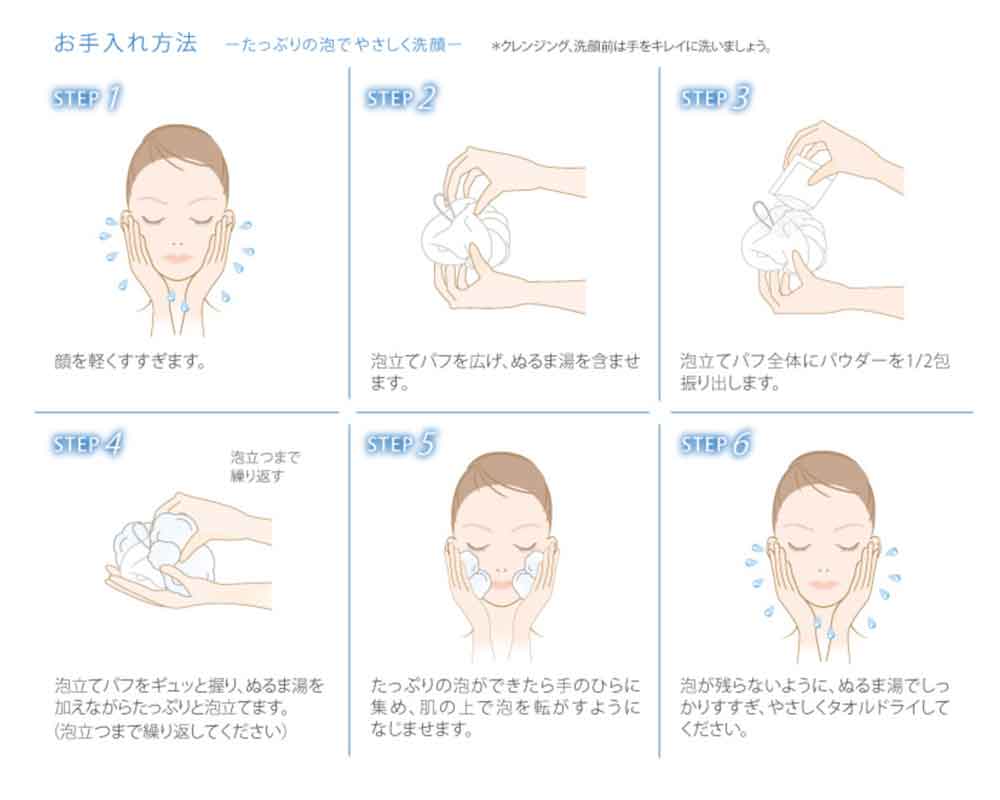 お手入れ方法　ーたっぷりの泡でやさしく洗顔ー　＊クレンジング、洗顔前は手をキレイに洗いましょう。

STEP 1

顔を軽くすすぎます。

STEP 2

泡立てパフを広げ、ぬるま湯を含ませます。

STEP 3

泡立てパフ全体にパウダーを1/2包振り出します。

STEP 4

泡立つまで繰り返す

泡立てパフをギュッと握り、ぬるま湯を加えながらたっぷりと泡立てます。(泡立つまで繰り返してください)

STEP 5

たっぷりの泡ができたら手のひらに集め、肌の上で泡を転がすようになじませます。

STEP 6

泡が残らないように、ぬるま湯でしっかりすすぎ、やさしくタオルドライしてください。