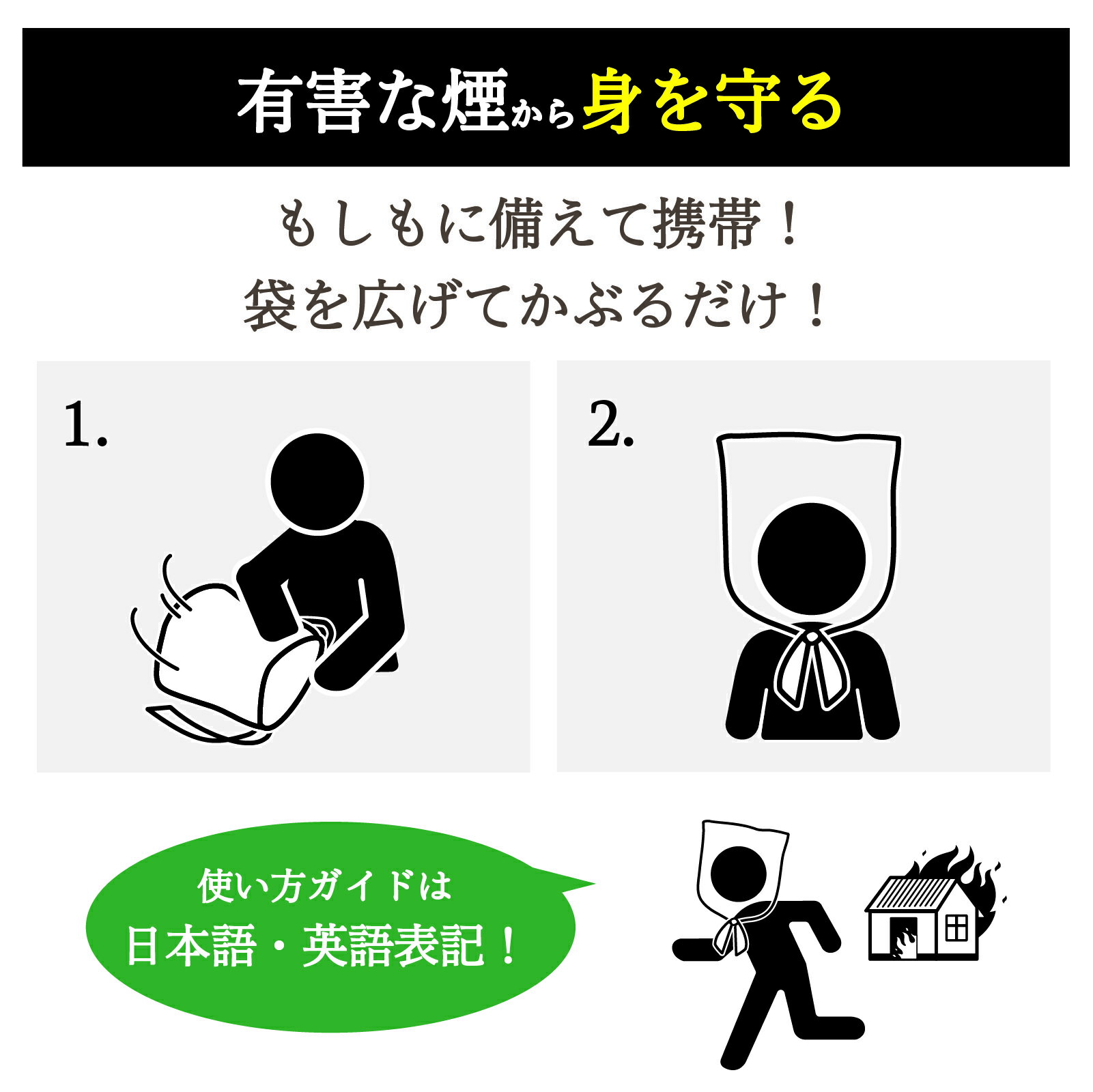 有害な煙から身を守る

もしもに備えて携帯！
袋を広げてかぶるだけ！

1.

2.

使い方ガイドは
日本語・英語表記！