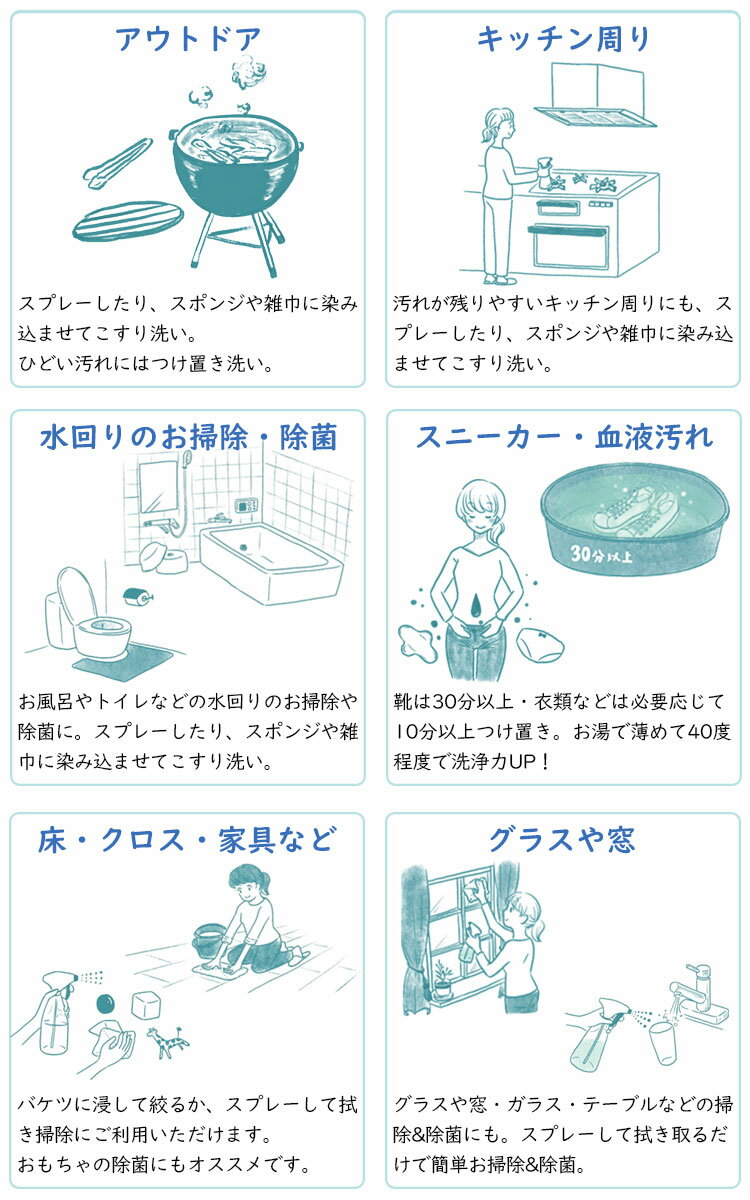 アウトドア

スプレーしたり、スポンジや雑巾に染み込ませてこすり洗い。
ひどい汚れにはつけ置き洗い。

キッチン周り

汚れが残りやすいキッチン周りにも、スプレーしたり、スポンジや雑巾に染み込ませてこすり洗い。

水回りのお掃除・除菌

お風呂やトイレなどの水回りのお掃除や除菌に。スプレーしたり、スポンジや雑巾に染み込ませてこすり洗い。

スニーカー・血液汚れ

30分以上

靴は30分以上・衣類などは必要応じて10分以上つけ置き。お湯で薄めて40度程度で洗浄力UP！

床・クロス・家具など

バケツに浸して絞るか、スプレーして拭き掃除にご利用いただけます。
おもちゃの除菌にもオススメです。

グラスや窓

グラスや窓・ガラス・テーブルなどの掃除&除菌にも。スプレーして拭き取るだけで簡単お掃除&除菌。