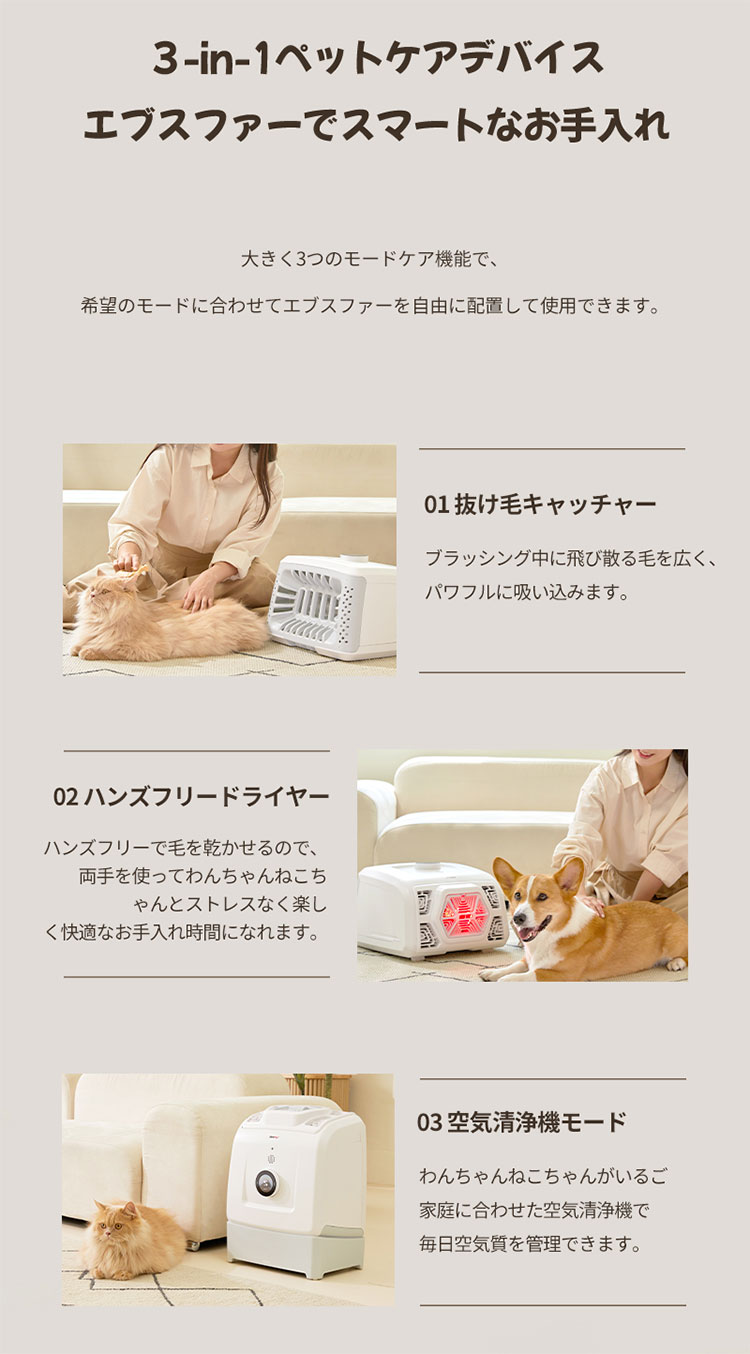 3-in-1ペットケアデバイス
エブスファーでスマートなお手入れ

大きく3つのモードケア機能で、

希望のモードに合わせてエブスファーを自由に配置して使用できます。

01 抜け毛キャッチャー

ブラッシング中に飛び散る毛を広く、パワフルに吸い込みます。

02 ハンズフリードライヤー

ハンズフリーで毛を乾かせるので、両手を使ってわんちゃんねこちゃんとストレスなく楽しく快適なお手入れ時間になれます。

03 空気清浄機モード

わんちゃんねこちゃんがいるご家庭に合わせた空気清浄機で毎日空気質を管理できます。