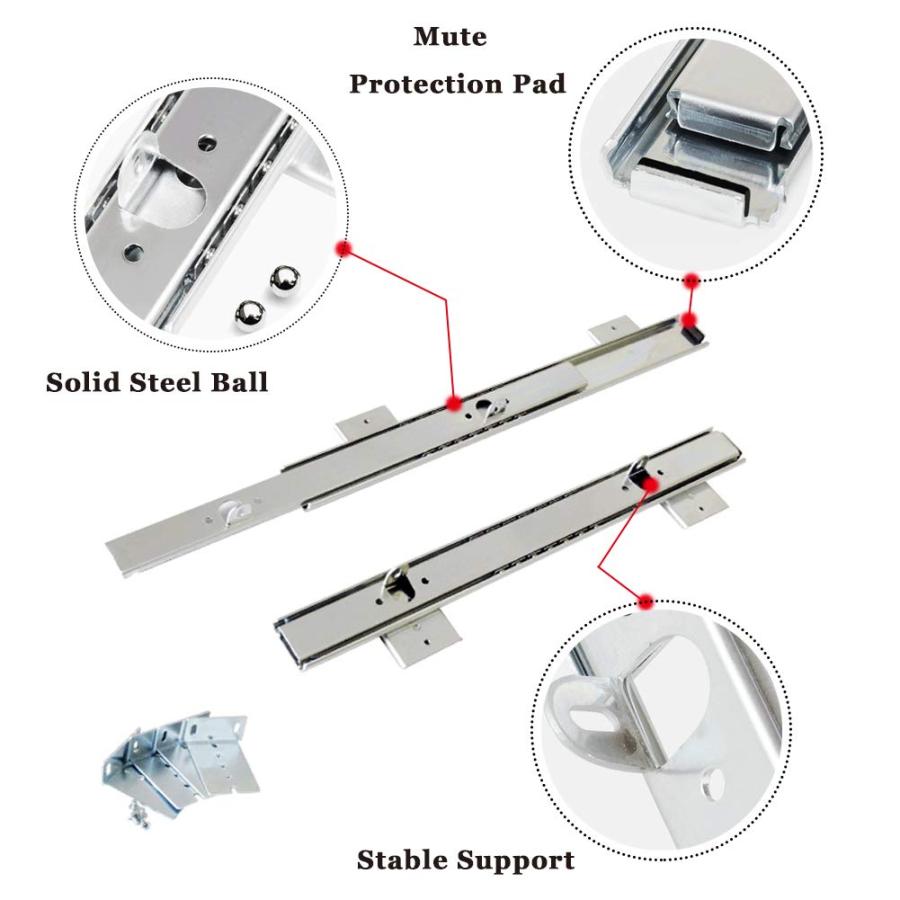 Mute
Protection Pad

Solid Steel Ball

Stable Support