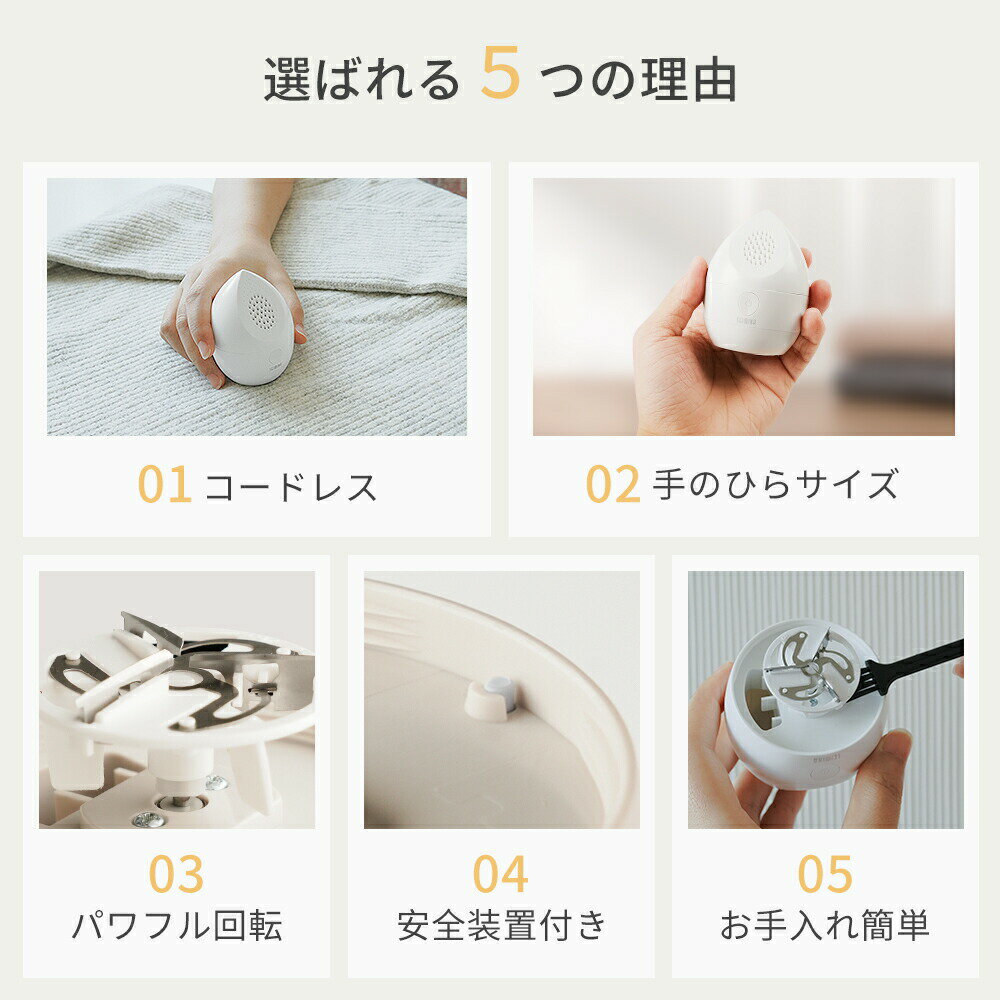 選ばれる 5 つの理由

01 コードレス

02 手のひらサイズ

03
パワフル回転

04
安全装置付き

05
お手入れ簡単