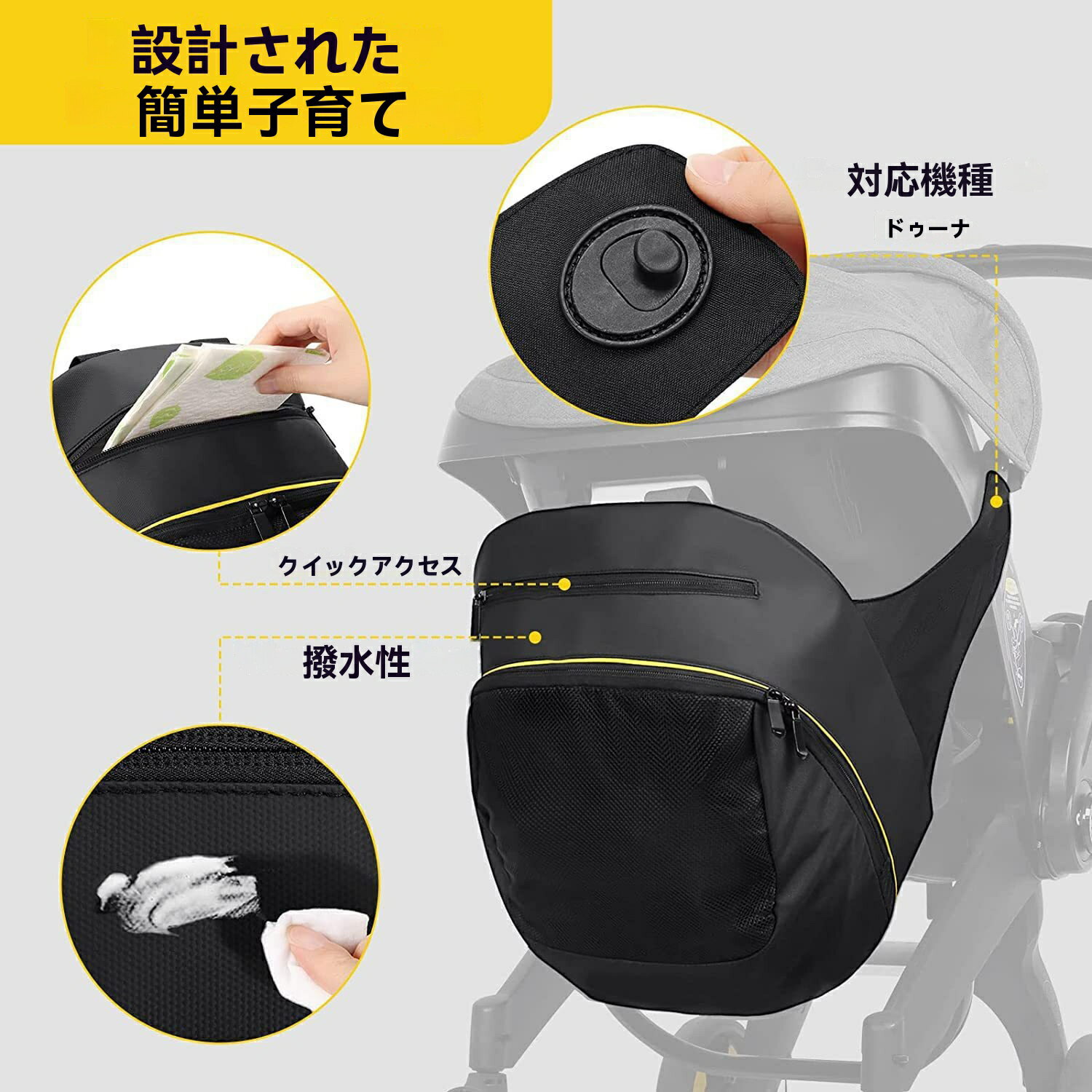 設計された
簡単子育て

対応機種
ドゥーナ

クイックアクセス

撥水性