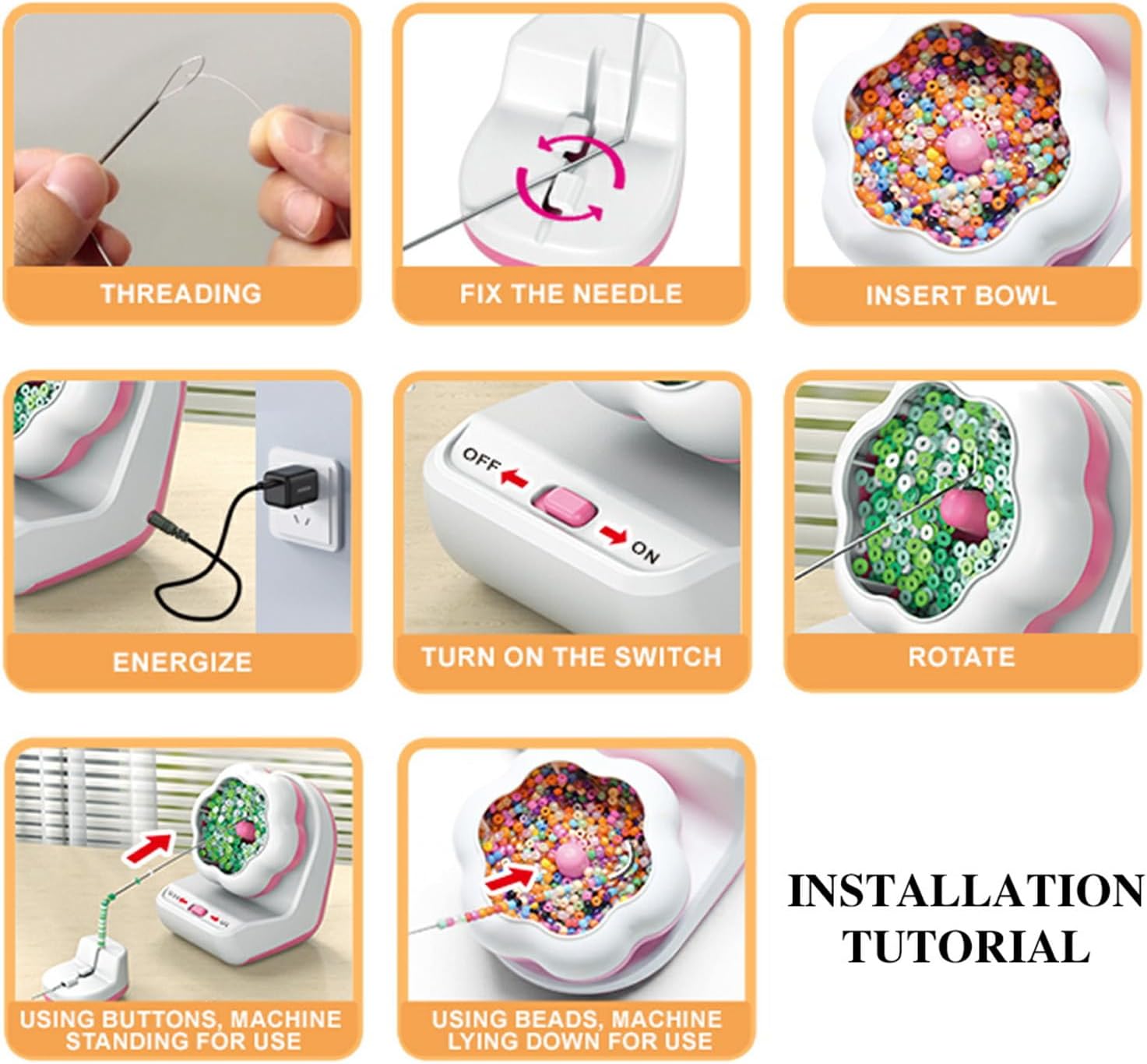 THREADING

FIX THE NEEDLE

INSERT BOWL

ENERGIZE

OFF

ON

TURN ON THE SWITCH

ROTATE

USING BUTTONS, MACHINE STANDING FOR USE

USING BEADS, MACHINE LYING DOWN FOR USE

INSTALLATION TUTORIAL