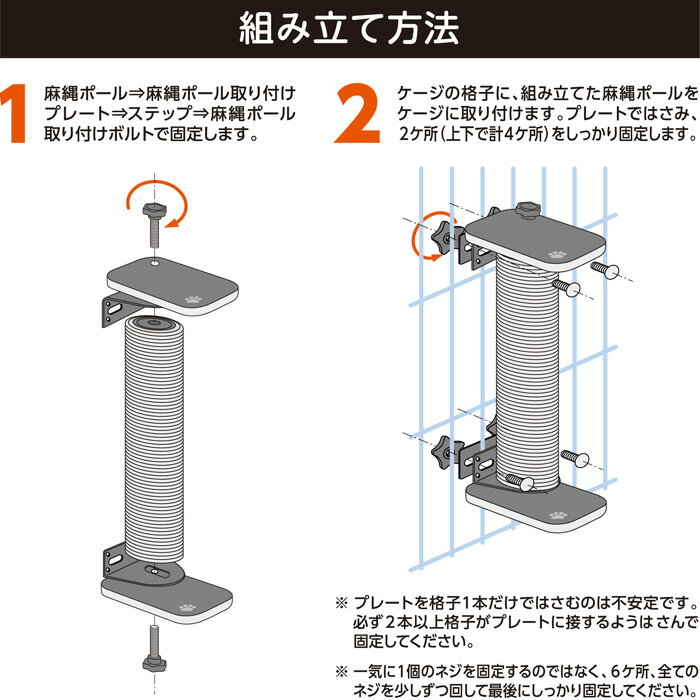 組み立て方法

1 麻縄ポール⇒麻縄ポール取り付けプレート⇒ステップ⇒麻縄ポール取り付けボルトで固定します。

2 ケージの格子に、組み立てた麻縄ポールをケージに取り付けます。プレートではさみ、2ケ所（上下で計4ケ所）をしっかり固定します。

※ プレートを格子1本だけではさむのは不安定です。必ず2本以上格子がプレートに接するようはさんで固定してください。

※ 一気に1個のネジを固定するのではなく、6ケ所、全てのネジを少しずつ回して最後にしっかり固定してください。