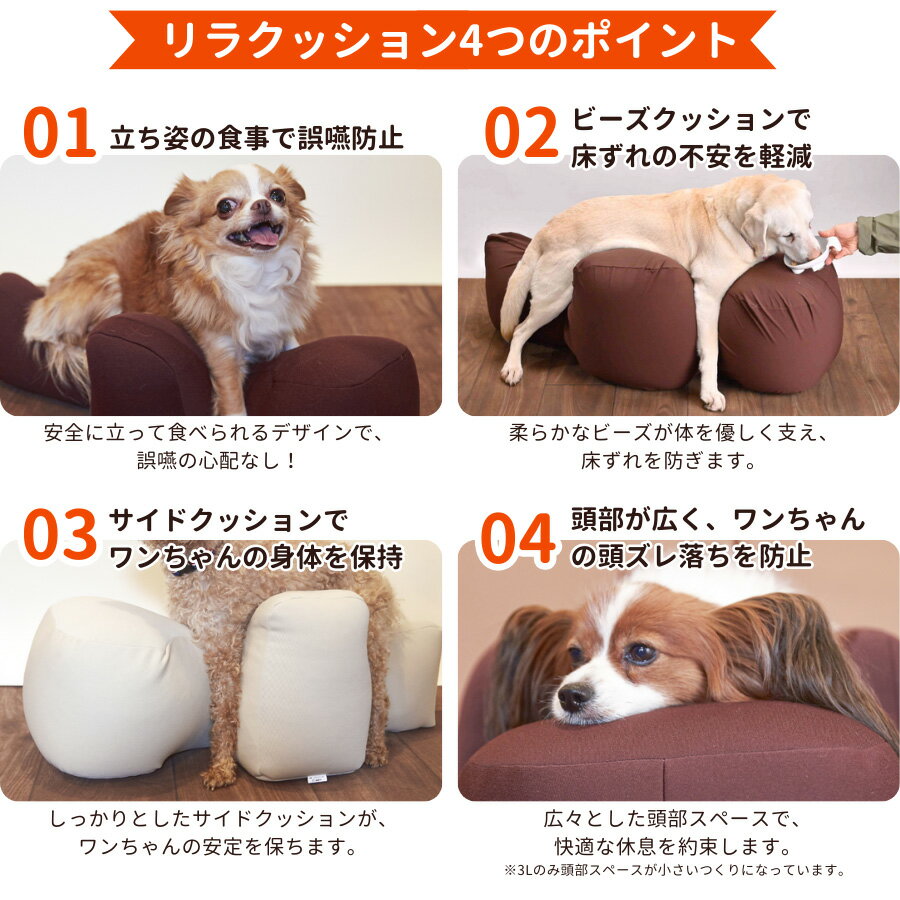 リラクッション4つのポイント

01 立ち姿の食事で誤嚥防止

安全に立って食べられるデザインで、誤嚥の心配なし！

02 ビーズクッションで床ずれの不安を軽減

柔らかなビーズが体を優しく支え、床ずれを防ぎます。

03 サイドクッションでワンちゃんの身体を保持

しっかりとしたサイドクッションが、ワンちゃんの安定を保ちます。

04 頭部が広く、ワンちゃんの頭ズレ落ちを防止

広々とした頭部スペースで、快適な休息を約束します。
※3Lのみ頭部スペースが小さいつくりになっています。