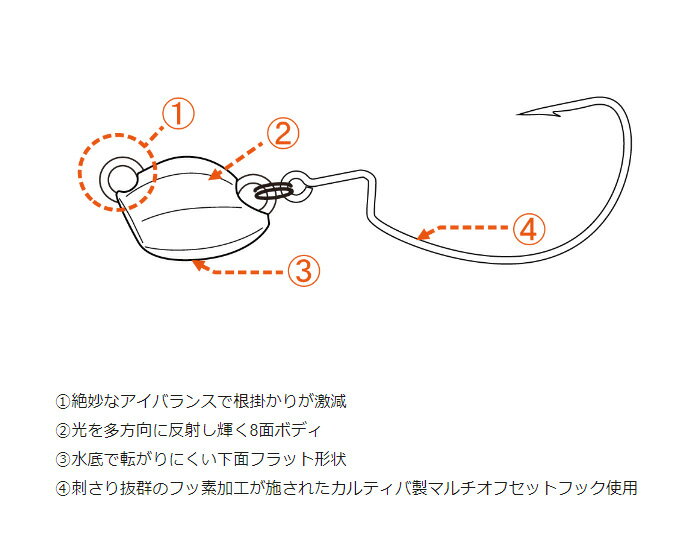 ①

②

③

④

①絶妙なアイバランスで根掛かりが激減
②光を多方向に反射し輝く8面ボディ
③水底で転がりにくい下面フラット形状
④刺さり抜群のフッ素加工が施されたカルティバ製マルチオフセットフック使用