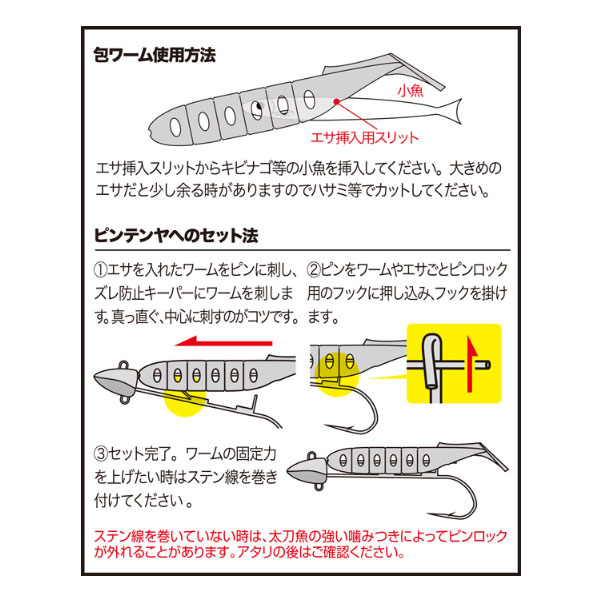 包ワーム使用方法

小魚

エサ挿入用スリット

エサ挿入スリットからキビナゴ等の小魚を挿入してください。大きめのエサだと少し余る時がありますのでハサミ等でカットしてください。

ピンテンヤへのセット法

①エサを入れたワームをピンに刺し、ズレ防止キーパーにワームを刺します。真っ直ぐ、中心に刺すのがコツです。

②ピンをワームやエサごとピンロック用のフックに押し込み、フックを掛けます。

③セット完了。ワームの固定力を上げたい時はステン線を巻き付けてください。

ステン線を巻いていない時は、太刀魚の強い噛みつきによってピンロックが外れることがあります。アタリの後はご確認ください。