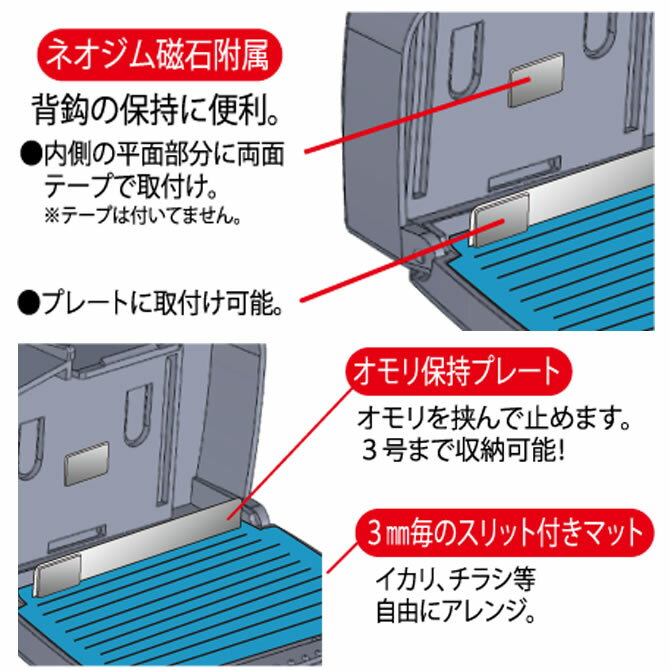 ネオジム磁石附属

背鈎の保持に便利。

●内側の平面部分に両面テープで取付け。

※テープは付いてません。

●プレートに取付け可能。

オモリ保持プレート

オモリを挟んで止めます。
３号まで収納可能!

３㎜毎のスリット付きマット

イカリ、チラシ等
自由にアレンジ。