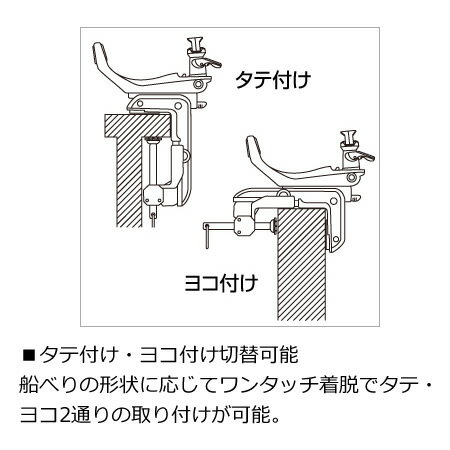 タテ付け

ヨコ付け

■タテ付け・ヨコ付け切替可能
船べりの形状に応じてワンタッチ着脱でタテ・ヨコ2通りの取り付けが可能。