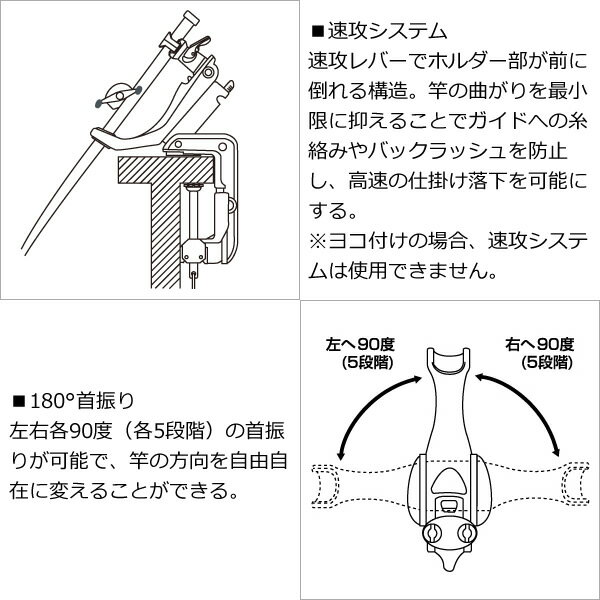 ■速攻システム
速攻レバーでホルダー部が前に倒れる構造。竿の曲がりを最小限に抑えることでガイドへの糸絡みやバックラッシュを防止し、高速の仕掛け落下を可能にする。
※ヨコ付けの場合、速攻システムは使用できません。

■180°首振り
左右各90度（各5段階）の首振りが可能で、竿の方向を自由自在に変えることができる。

左へ90度
(5段階)

右へ90度
(5段階)