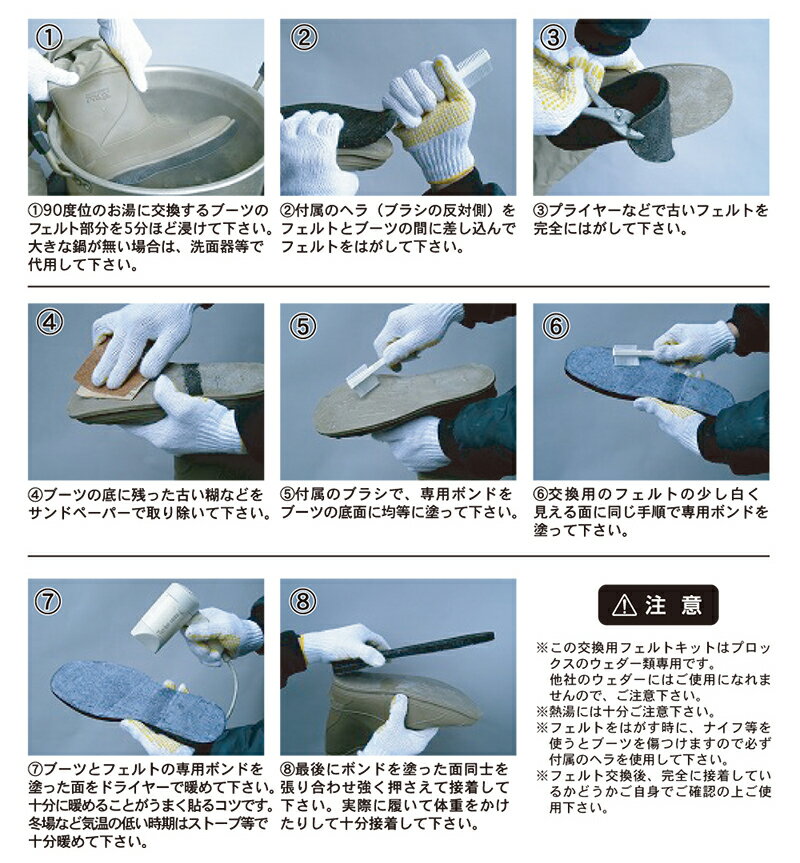 ①

①90度位のお湯に交換するブーツのフェルト部分を5分ほど浸けて下さい。大きな鍋が無い場合は、洗面器等で代用して下さい。

②

②付属のヘラ（ブラシの反対側）をフェルトとブーツの間に差し込んでフェルトをはがして下さい。

③

③プライヤーなどで古いフェルトを完全にはがして下さい。

④

④ブーツの底に残った古い糊などをサンドペーパーで取り除いて下さい。

⑤

⑤付属のブラシで、専用ボンドをブーツの底面に均等に塗って下さい。

⑥

⑥交換用のフェルトの少し白く見える面に同じ手順で専用ボンドを塗って下さい。

⑦

⑦ブーツとフェルトの専用ボンドを塗った面をドライヤーで暖めて下さい。十分に暖めることがうまく貼るコツです。冬場など気温の低い時期はストーブ等で十分暖めて下さい。

⑧

⑧最後にボンドを塗った面同士を張り合わせ強く押さえて接着して下さい。実際に履いて体重をかけたりして十分接着して下さい。

⚠注 意

※この交換用フェルトキットはプロックスのウェダー類専用です。他社のウェダーにはご使用になれませんので、ご注意下さい。
※熱湯には十分ご注意下さい。
※フェルトをはがす時に、ナイフ等を使うとブーツを傷つけますので必ず付属のヘラを使用して下さい。
※フェルト交換後、完全に接着しているかどうかご自身でご確認の上ご使用下さい。