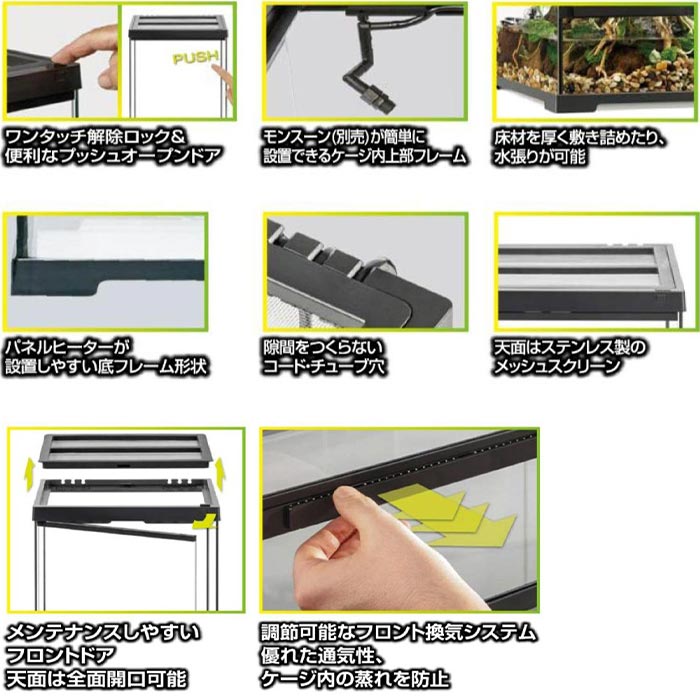 PUSH

ワンタッチ解除ロック＆
便利なプッシュオープンドア

モンスーン(別売)が簡単に
設置できるケージ内上部フレーム

床材を厚く敷き詰めたり、
水張りが可能

パネルヒーターが
設置しやすい底フレーム形状

隙間をつくらない
コード・チューブ穴

天面はステンレス製の
メッシュスクリーン

メンテナンスしやすい
フロントドア
天面は全面開口可能

調節可能なフロント換気システム
優れた通気性、
ケージ内の蒸れを防止