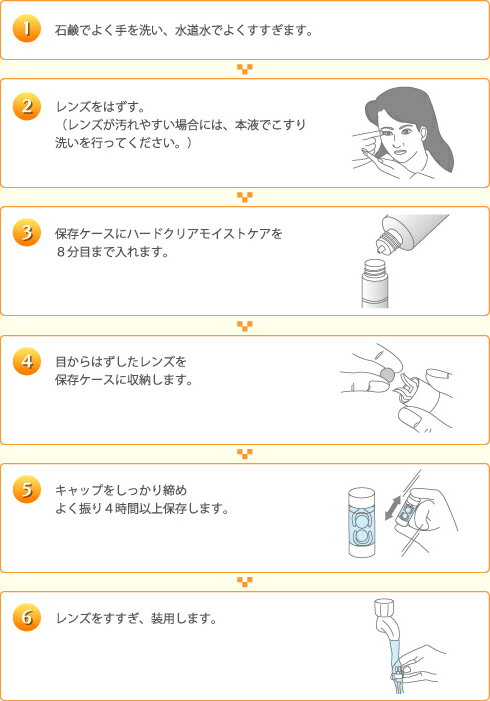 1 石鹸でよく手を洗い、水道水でよくすすぎます。

2 レンズをはずす。
（レンズが汚れやすい場合には、本液でこすり洗いを行ってください。）

3 保存ケースにハードクリアモイストケアを８分目まで入れます。

4 目からはずしたレンズを保存ケースに収納します。

5 キャップをしっかり締めよく振り４時間以上保存します。

6 レンズをすすぎ、装用します。