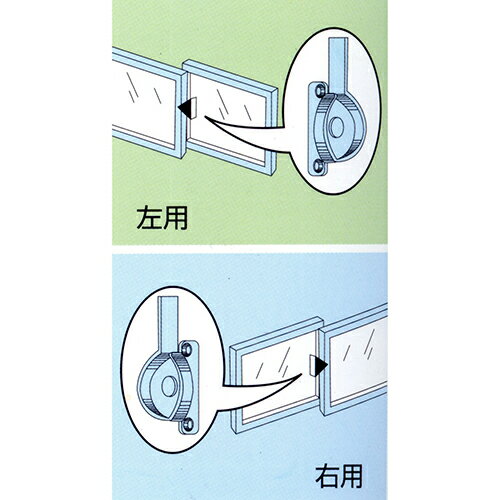 左用

右用