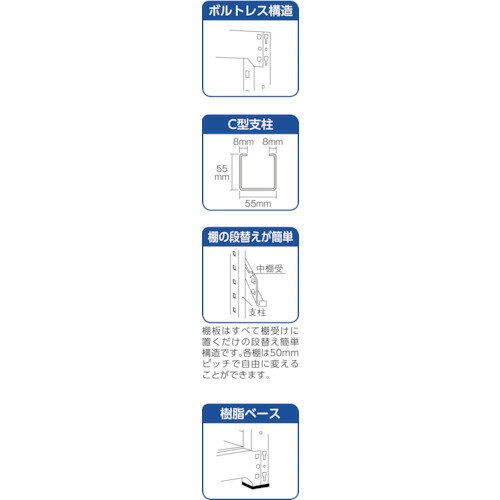 ボルトレス構造

C型支柱

8mm 8mm

55 mm

55mm

棚の段替えが簡単

中棚受

支柱

棚板はすべて棚受けに置くだけの段替え簡単構造です。各棚は50mmピッチで自由に変えることができます。

樹脂ベース