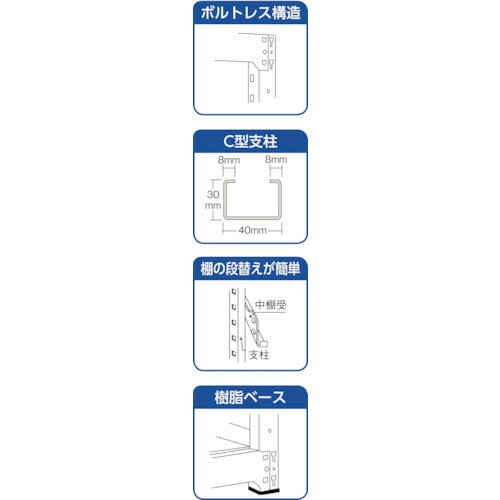 ボルトレス構造

C型支柱

8mm 8mm

30 mm

40mm

棚の段替えが簡単

中棚受

支柱

樹脂ベース