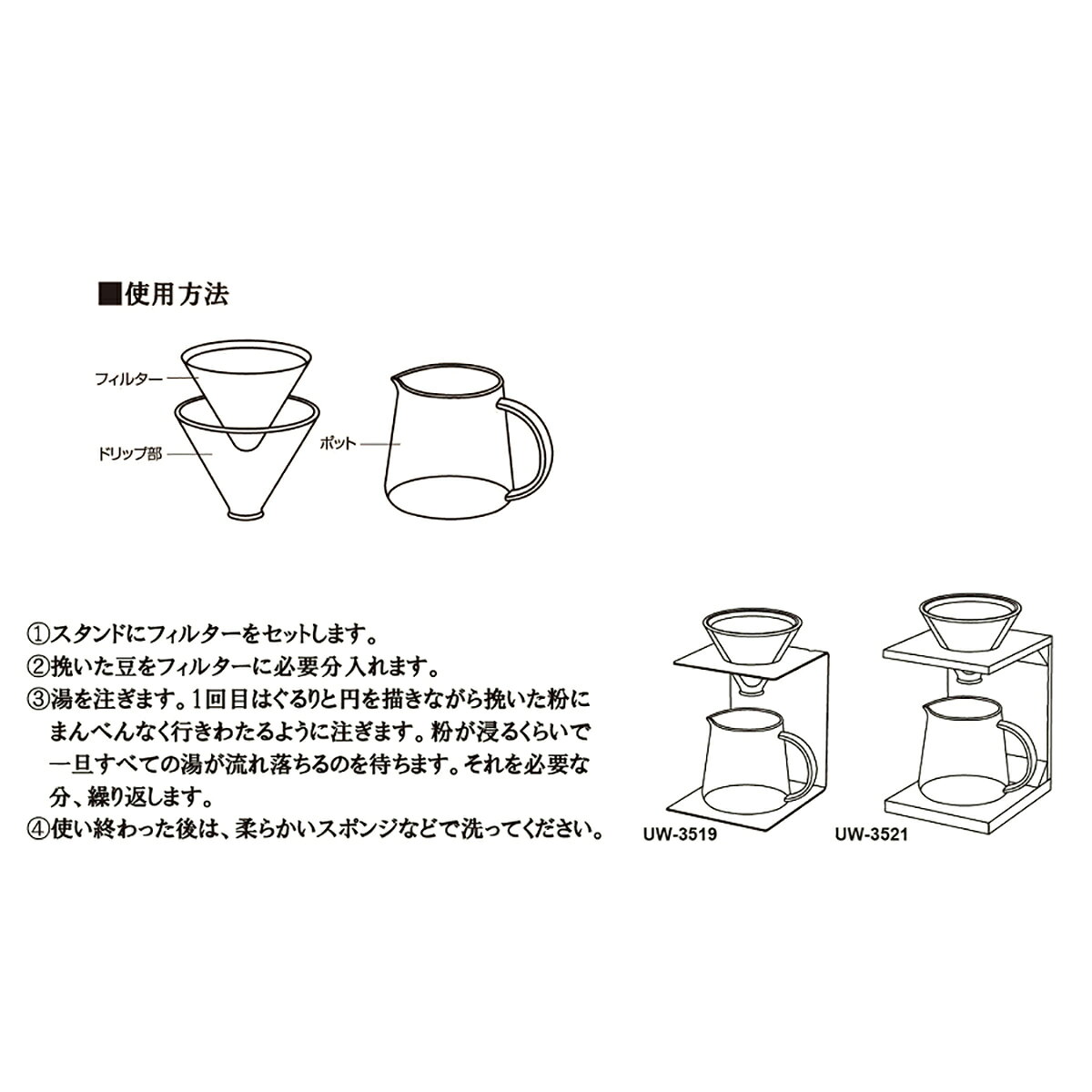 ■使用方法

フィルター
ドリップ部
ポット

①スタンドにフィルターをセットします。
②挽いた豆をフィルターに必要分入れます。
③湯を注ぎます。1回目はぐるりと円を描きながら挽いた粉にまんべんなく行きわたるように注ぎます。粉が浸るくらいで一旦すべての湯が流れ落ちるのを待ちます。それを必要な分、繰り返します。
④使い終わった後は、柔らかいスポンジなどで洗ってください。

UW-3519
UW-3521