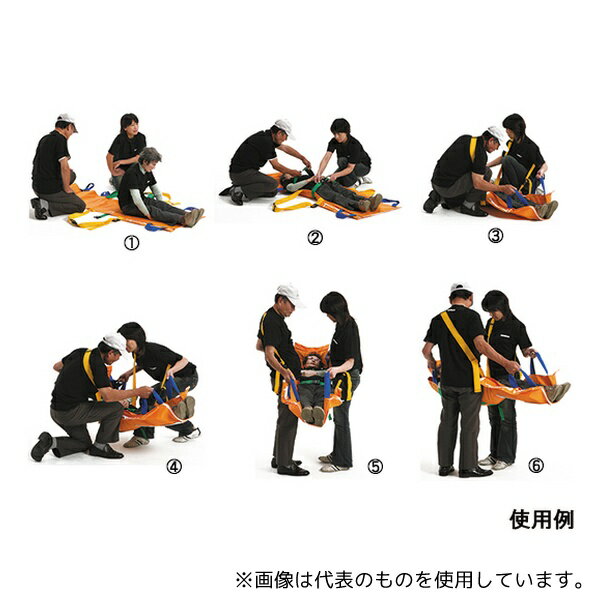 ①

②

③

④

⑤

⑥

使用例

※画像は代表のものを使用しています。