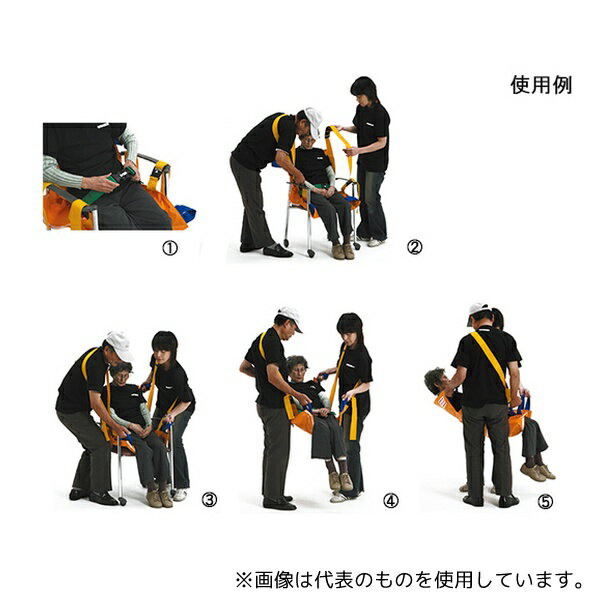 使用例

①

②

③

④

⑤

※画像は代表のものを使用しています。