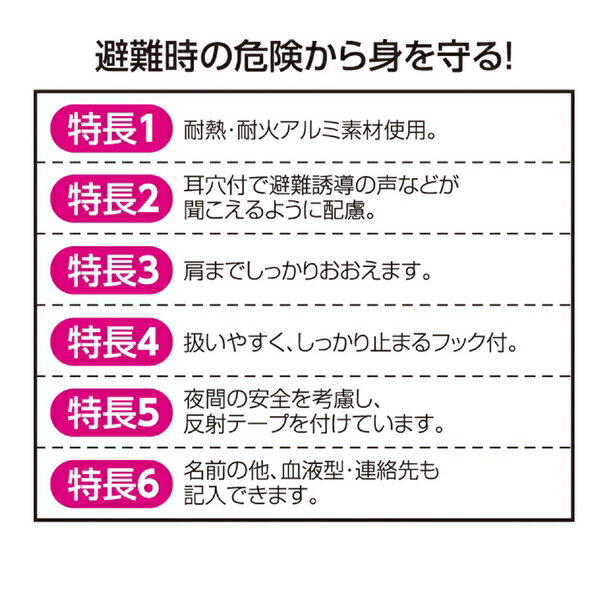 避難時の危険から身を守る!

特長1
耐熱･耐火アルミ素材使用。

特長2
耳穴付で避難誘導の声などが聞こえるように配慮。

特長3
肩までしっかりおおえます。

特長4
扱いやすく、しっかり止まるフック付。

特長5
夜間の安全を考慮し、反射テープを付けています。

特長6
名前の他、血液型･連絡先も記入できます。