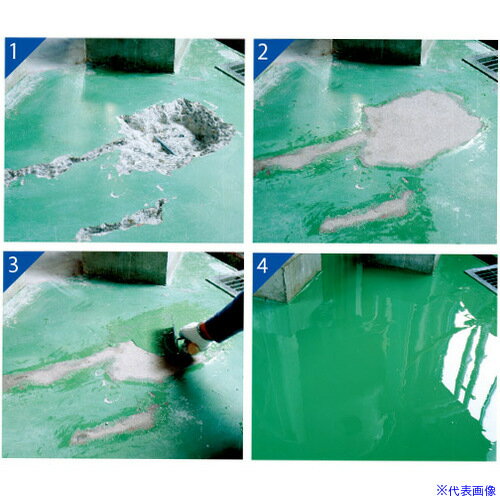 1

2

3

4

※代表画像