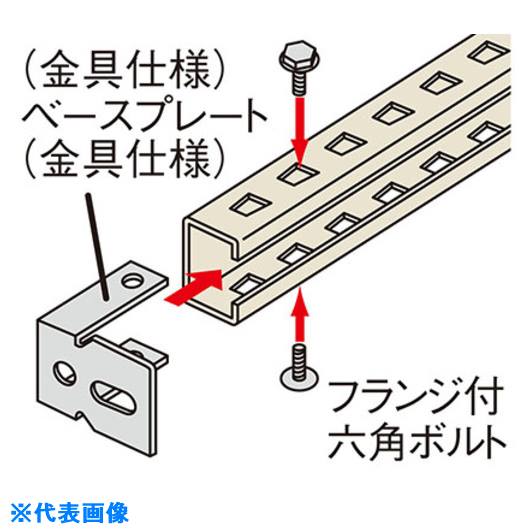 (金具仕様)
ベースプレート
(金具仕様)

フランジ付
六角ボルト

※代表画像