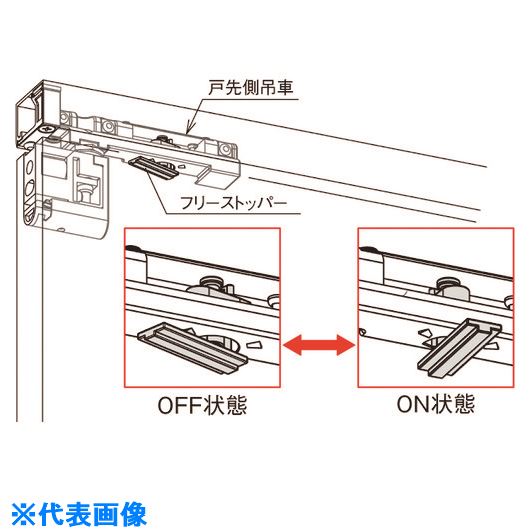 戸先側吊車

フリーストッパー

OFF状態

ON状態

※代表画像