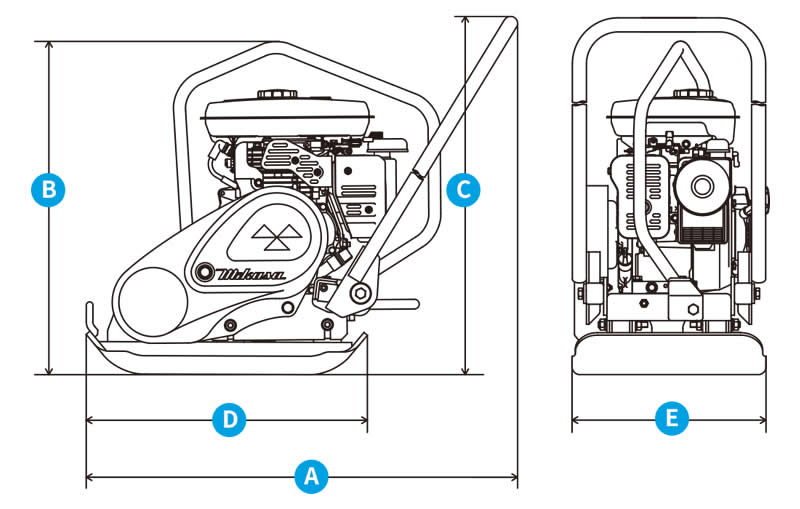 B
C
Mikasa
D
A
E