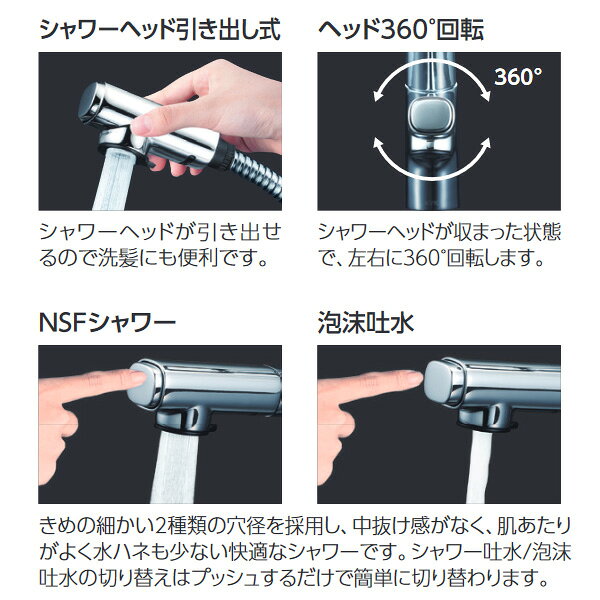 シャワーヘッド引き出し式

シャワーヘッドが引き出せるので洗髪にも便利です。

ヘッド360°回転

360°

シャワーヘッドが収まった状態で、左右に360°回転します。

NSFシャワー

泡沫吐水

きめの細かい2種類の穴径を採用し、中抜け感がなく、肌あたりがよく水ハネも少ない快適なシャワーです。シャワー吐水/泡沫吐水の切り替えはプッシュするだけで簡単に切り替わります。