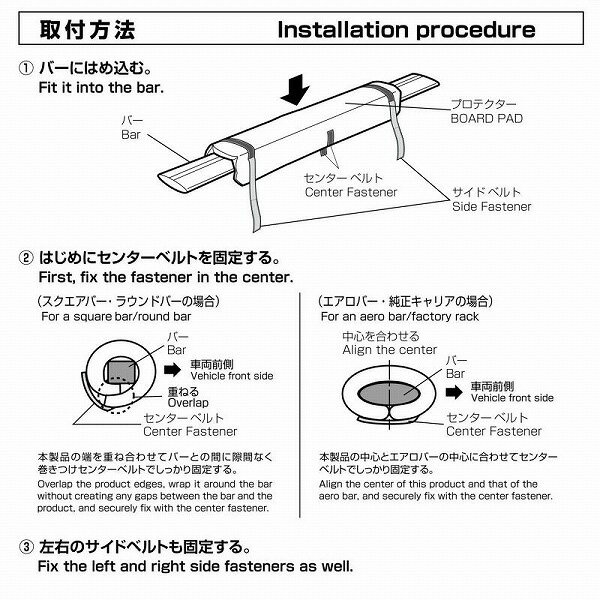 取付方法 Installation procedure

① バーにはめ込む。
Fit it into the bar.

バー
Bar

プロテクター
BOARD PAD

センター ベルト
Center Fastener

サイド ベルト
Side Fastener

② はじめにセンターベルトを固定する。
First, fix the fastener in the center.

(スクエアバー・ラウンドバーの場合)
For a square bar/round bar

バー
Bar

車両前側
Vehicle front side

重ねる
Overlap

センター ベルト
Center Fastener

本製品の端を重ね合わせてバーとの間に隙間なく巻きつけセンターベルトでしっかり固定する。
Overlap the product edges, wrap it around the bar without creating any gaps between the bar and the product, and securely fix with the center fastener.

(エアロバー・純正キャリアの場合)
For an aero bar/factory rack

中心を合わせる
Align the center

バー
Bar

車両前側
Vehicle front side

センター ベルト
Center Fastener

本製品の中心とエアロバーの中心に合わせてセンターベルトでしっかり固定する。
Align the center of this product and that of the aero bar, and securely fix with the center fastener.

③ 左右のサイドベルトも固定する。
Fix the left and right side fasteners as well.