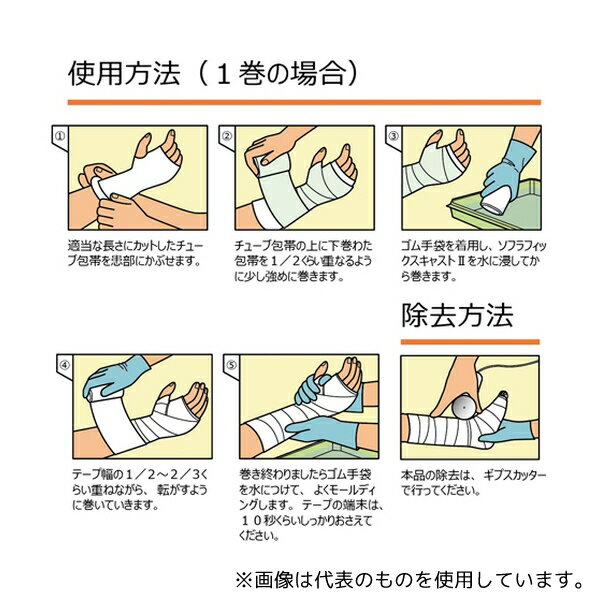 使用方法（１巻の場合）

①

適当な長さにカットしたチューブ包帯を患部にかぶせます。

②

チューブ包帯の上に下巻わた包帯を１／２くらい重なるように少し強めに巻きます。

③

ゴム手袋を着用し、ソフラフィックスキャストⅡを水に浸してから巻きます。

除去方法

④

テープ幅の１／２～２／３くらい重ねながら、転がすように巻いていきます。

⑤

巻き終わりましたらゴム手袋を水につけて、よくモールディングします。テープの端末は、１０秒くらいしっかりおさえてください。

本品の除去は、ギプスカッターで行ってください。

※画像は代表のものを使用しています。