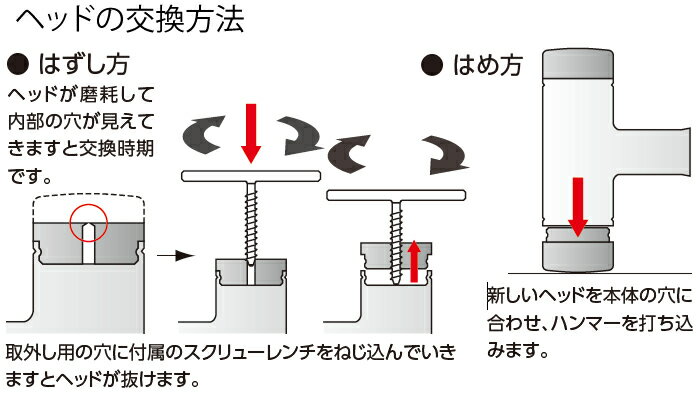 ヘッドの交換方法

● はずし方

ヘッドが磨耗して内部の穴が見えてきますと交換時期です。

取外し用の穴に付属のスクリューレンチをねじ込んでいきますとヘッドが抜けます。

● はめ方

新しいヘッドを本体の穴に合わせ、ハンマーを打ち込みます。