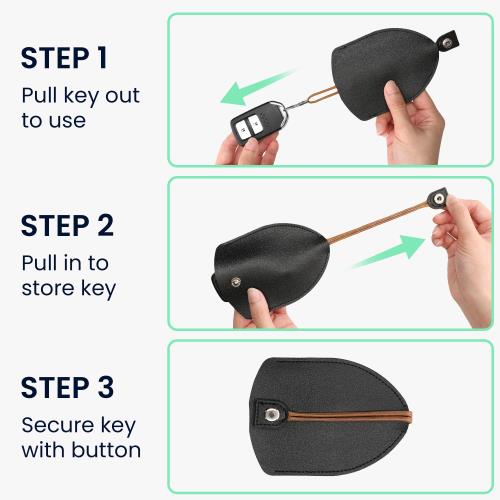 STEP 1
Pull key out to use

STEP 2
Pull in to store key

STEP 3
Secure key with button