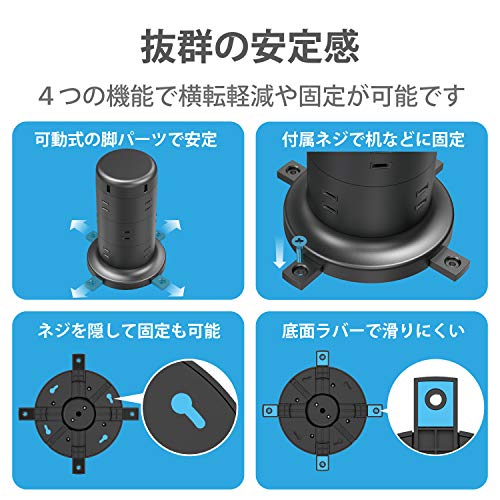 抜群の安定感

４つの機能で横転軽減や固定が可能です

可動式の脚パーツで安定

付属ネジで机などに固定

ネジを隠して固定も可能

底面ラバーで滑りにくい