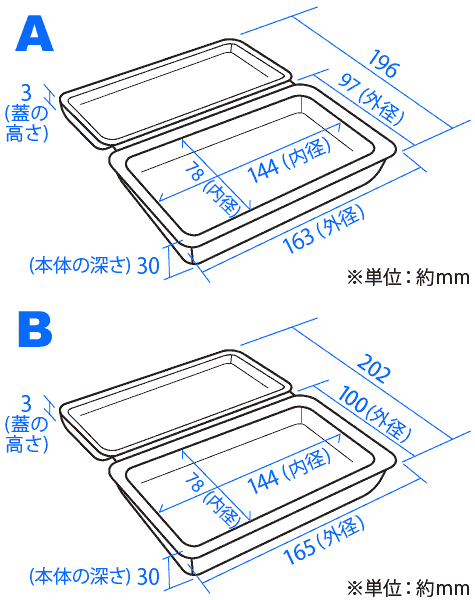 A

3 (蓋の高さ)

196

97 (外径)

78 (内径)

144 (内径)

163 (外径)

(本体の深さ) 30

※単位：約mm

B

3 (蓋の高さ)

202

100 (外径)

78 (内径)

144 (内径)

165 (外径)

(本体の深さ) 30

※単位：約mm