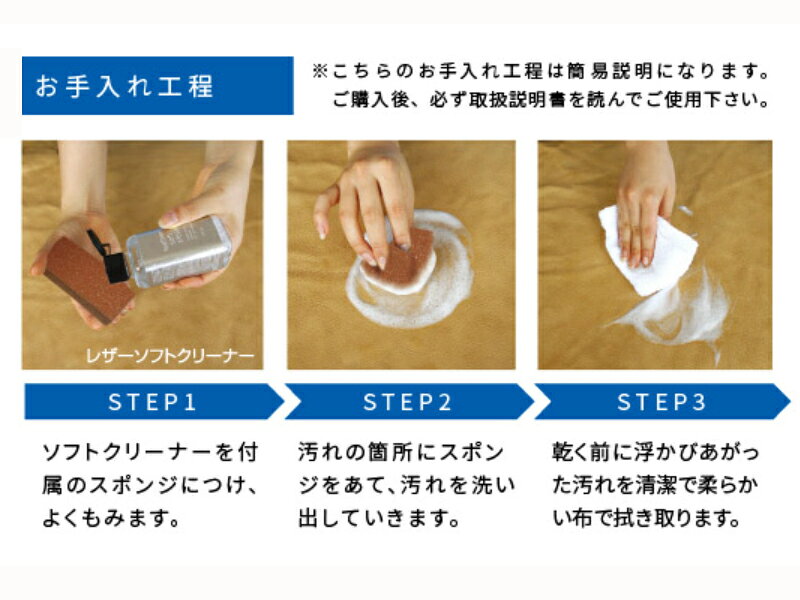 お手入れ工程

※こちらのお手入れ工程は簡易説明になります。
ご購入後、必ず取扱説明書を読んでご使用下さい。

レザーソフトクリーナー

STEP1

ソフトクリーナーを付属のスポンジにつけ、よくもみます。

STEP2

汚れの箇所にスポンジをあて、汚れを洗い出していきます。

STEP3

乾く前に浮かびあがった汚れを清潔で柔らかい布で拭き取ります。