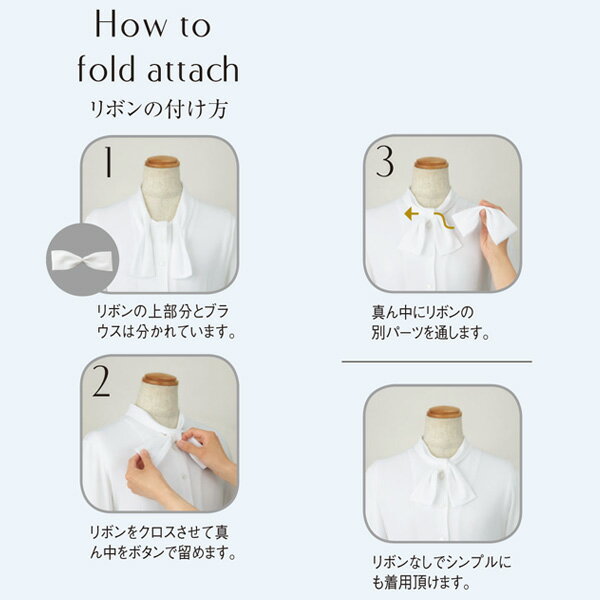 How to
fold attach
リボンの付け方

1

リボンの上部分とブラウスは分かれています。

2

リボンをクロスさせて真ん中をボタンで留めます。

3

真ん中にリボンの別パーツを通します。

リボンなしでシンプルにも着用頂けます。