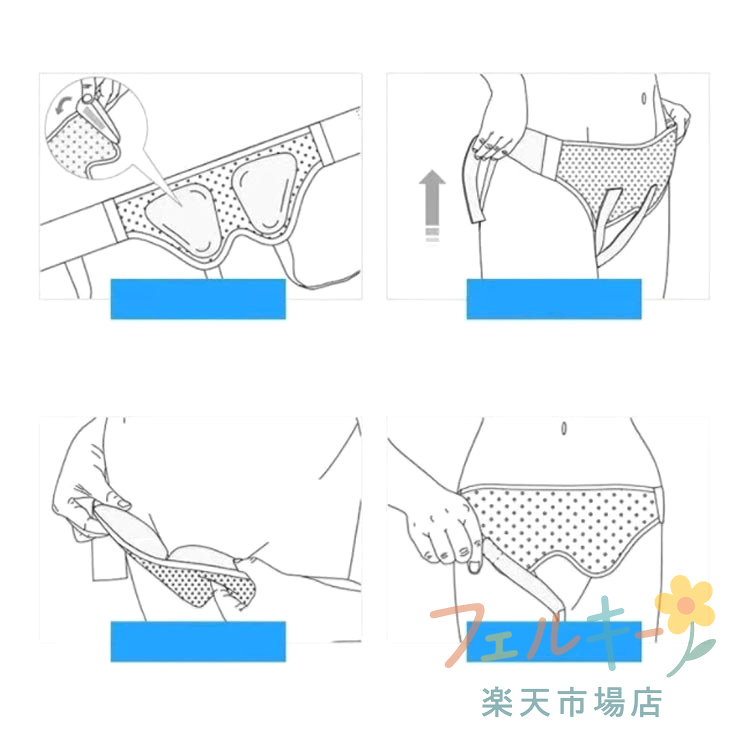 フェルキー
楽天市場店