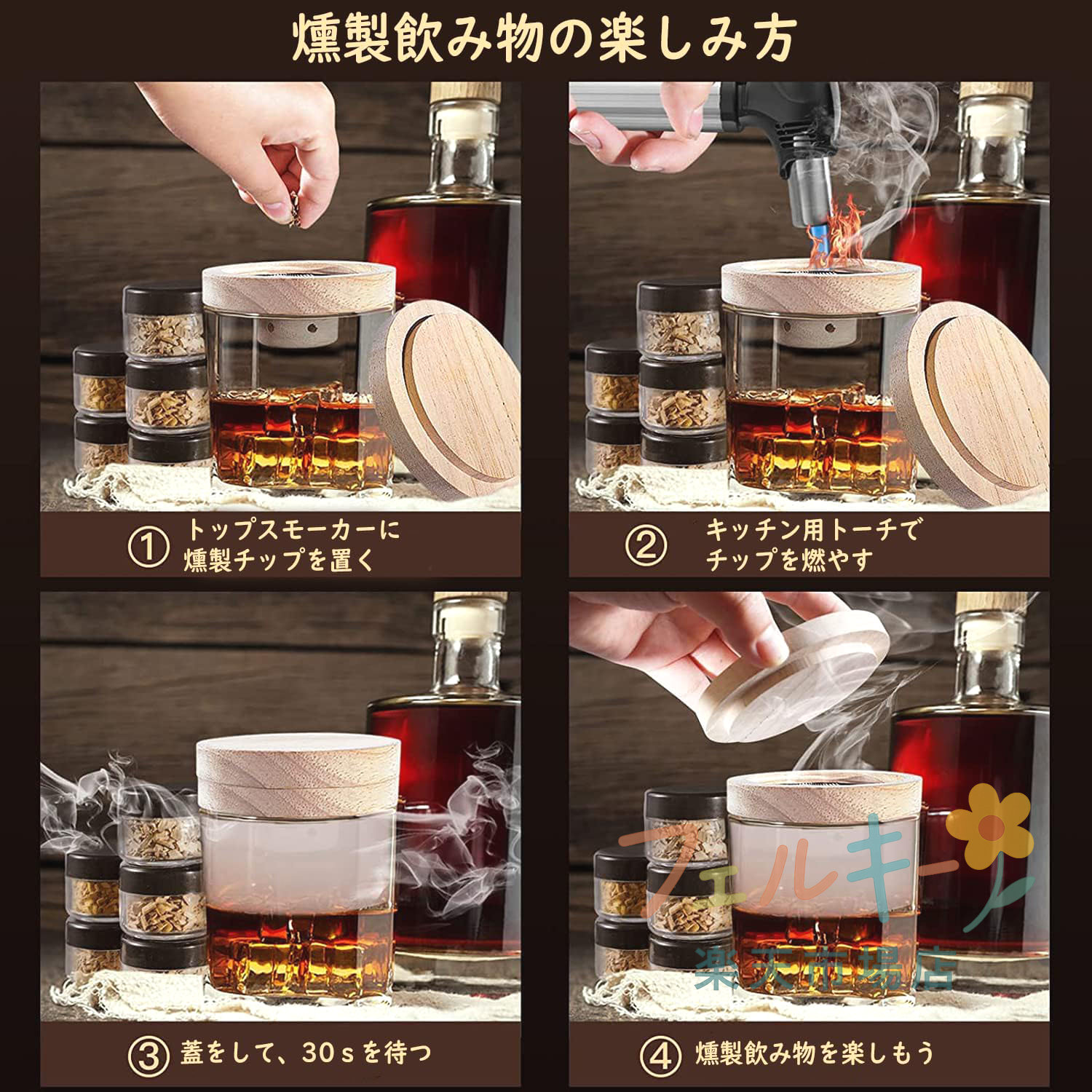 燻製飲み物の楽しみ方

① トップスモーカーに燻製チップを置く

② キッチン用トーチでチップを燃やす

③ 蓋をして、30ｓを待つ

④ 燻製飲み物を楽しもう

フェルキー
楽天市場店