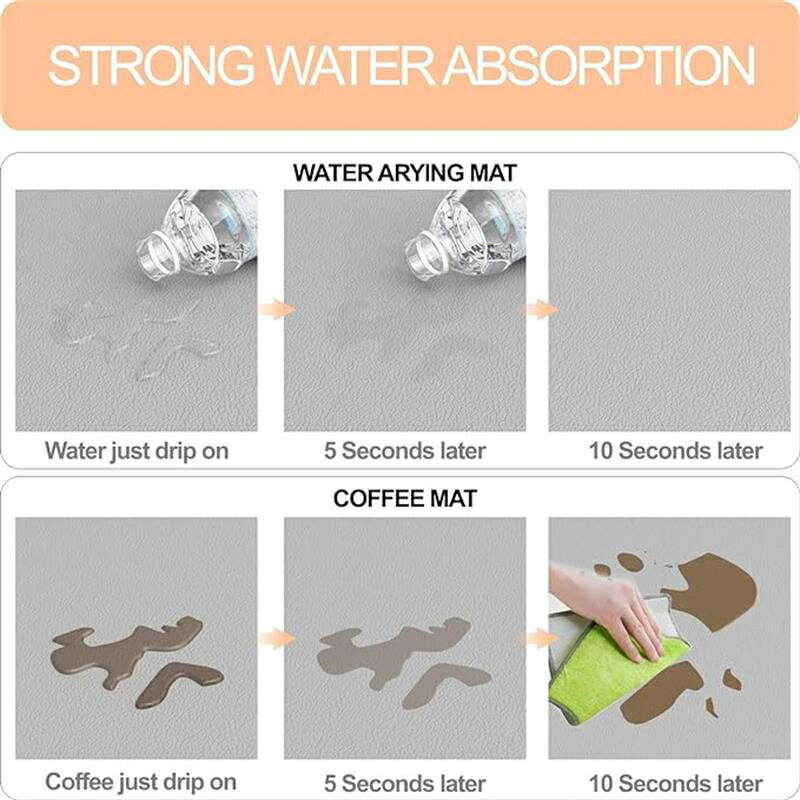 STRONG WATER ABSORPTION

WATER ARYING MAT

Water just drip on

5 Seconds later

10 Seconds later

COFFEE MAT

Coffee just drip on

5 Seconds later

10 Seconds later