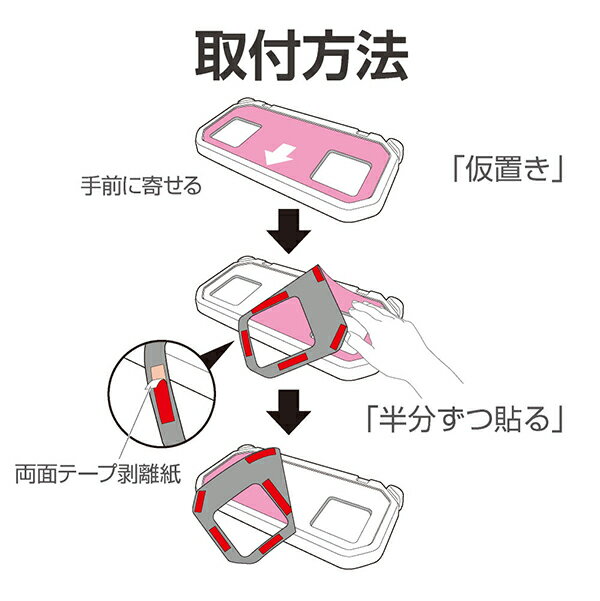 取付方法

手前に寄せる

「仮置き」

「半分ずつ貼る」

両面テープ剥離紙