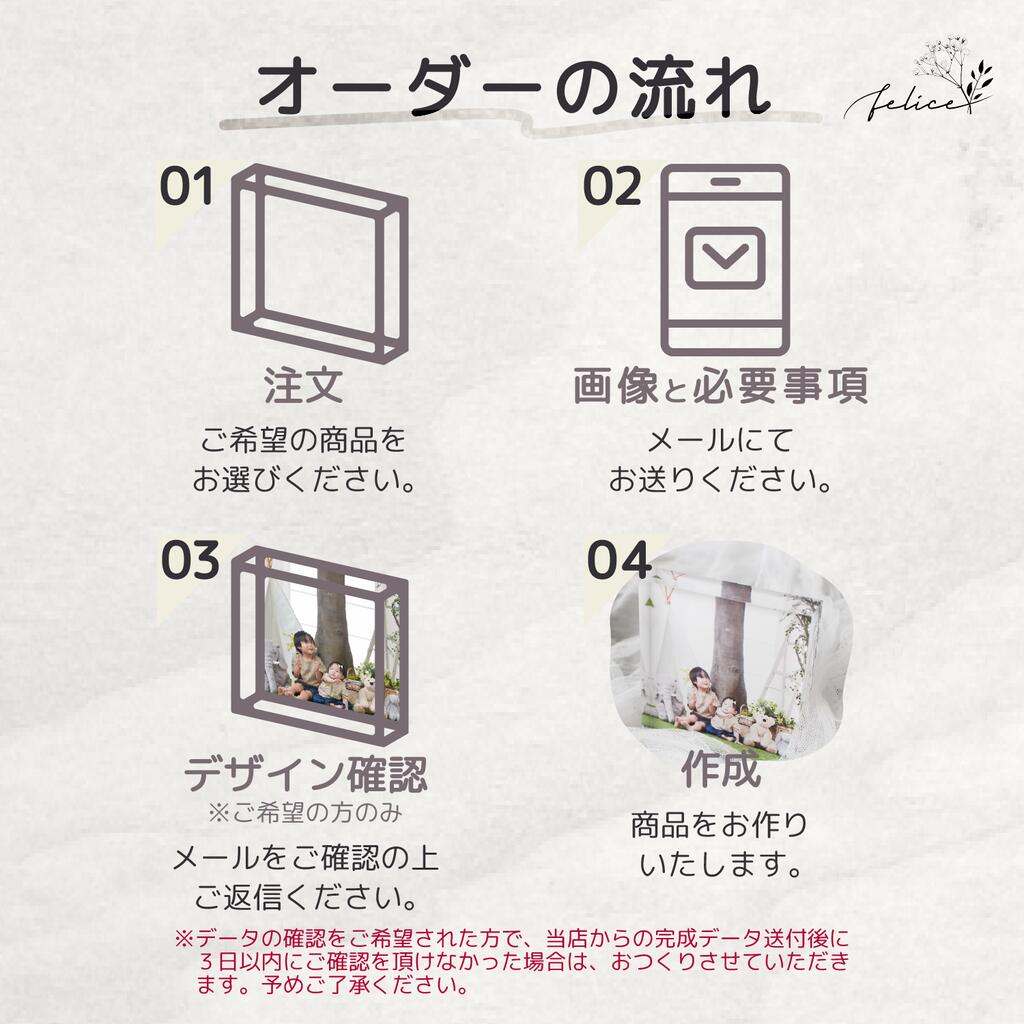 オーダーの流れ

felice

01
注文
ご希望の商品をお選びください。

02
画像と必要事項
メールにてお送りください。

03
デザイン確認
※ご希望の方のみ
メールをご確認の上ご返信ください。

04
作成
商品をお作りいたします。

※データの確認をご希望された方で、当店からの完成データ送付後に３日以内にご確認を頂けなかった場合は、おつくりさせていただきます。予めご了承ください。