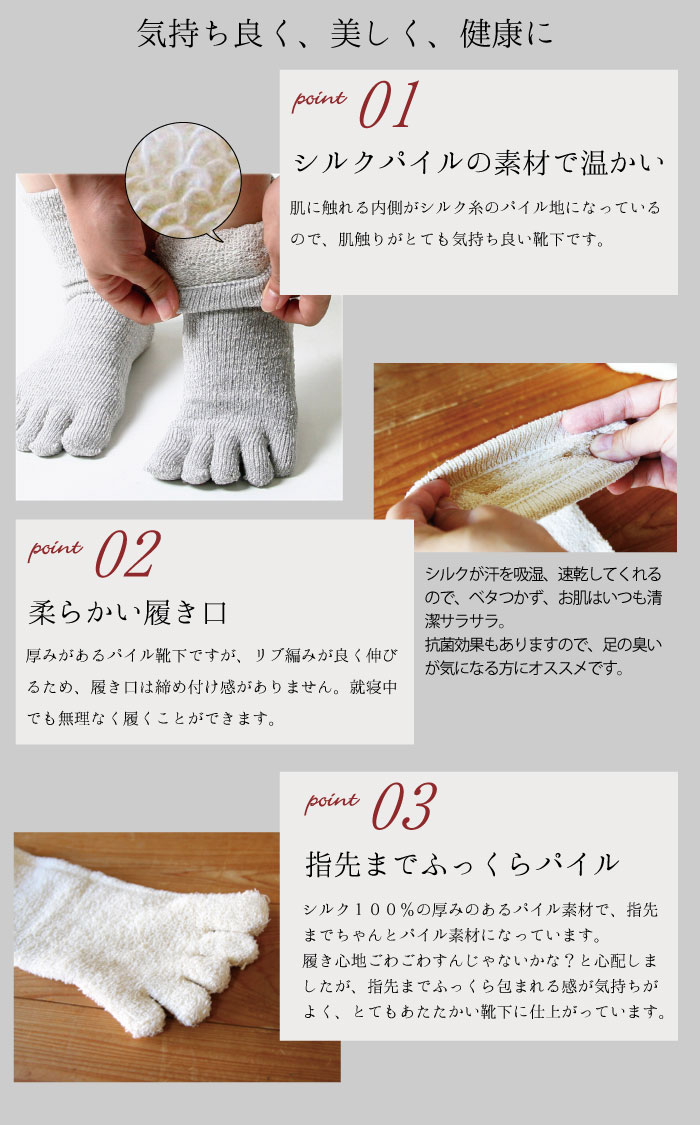 気持ち良く、美しく、健康に

point 01

シルクパイルの素材で温かい

肌に触れる内側がシルク糸のパイル地になっているので、肌触りがとても気持ち良い靴下です。

point 02

柔らかい履き口

厚みがあるパイル靴下ですが、リブ編みが良く伸びるため、履き口は締め付け感がありません。就寝中でも無理なく履くことができます。

シルクが汗を吸湿、速乾してくれるので、ベタつかず、お肌はいつも清潔サラサラ。
抗菌効果もありますので、足の臭いが気になる方にオススメです。

point 03

指先までふっくらパイル

シルク１００％の厚みのあるパイル素材で、指先までちゃんとパイル素材になっています。
履き心地ごわごわすんじゃないかな？と心配しましたが、指先までふっくら包まれる感が気持ちがよく、とてもあたたかい靴下に仕上がっています。