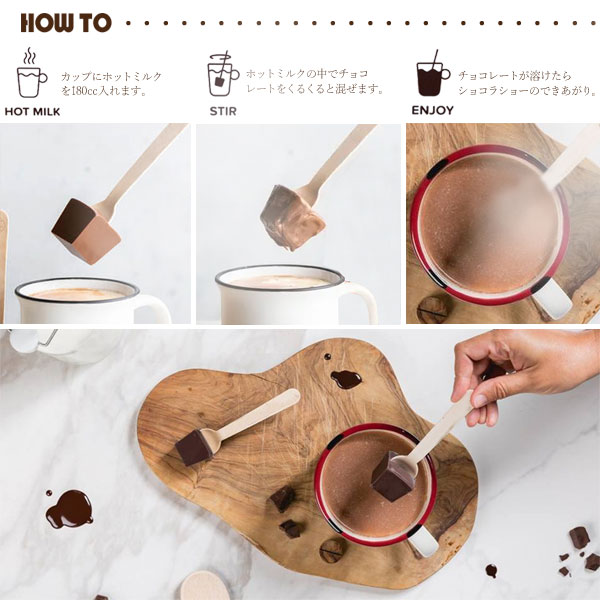 HOW TO

カップにホットミルクを180cc入れます。
HOT MILK

ホットミルクの中でチョコレートをくるくると混ぜます。
STIR

チョコレートが溶けたらショコラショーのできあがり。
ENJOY