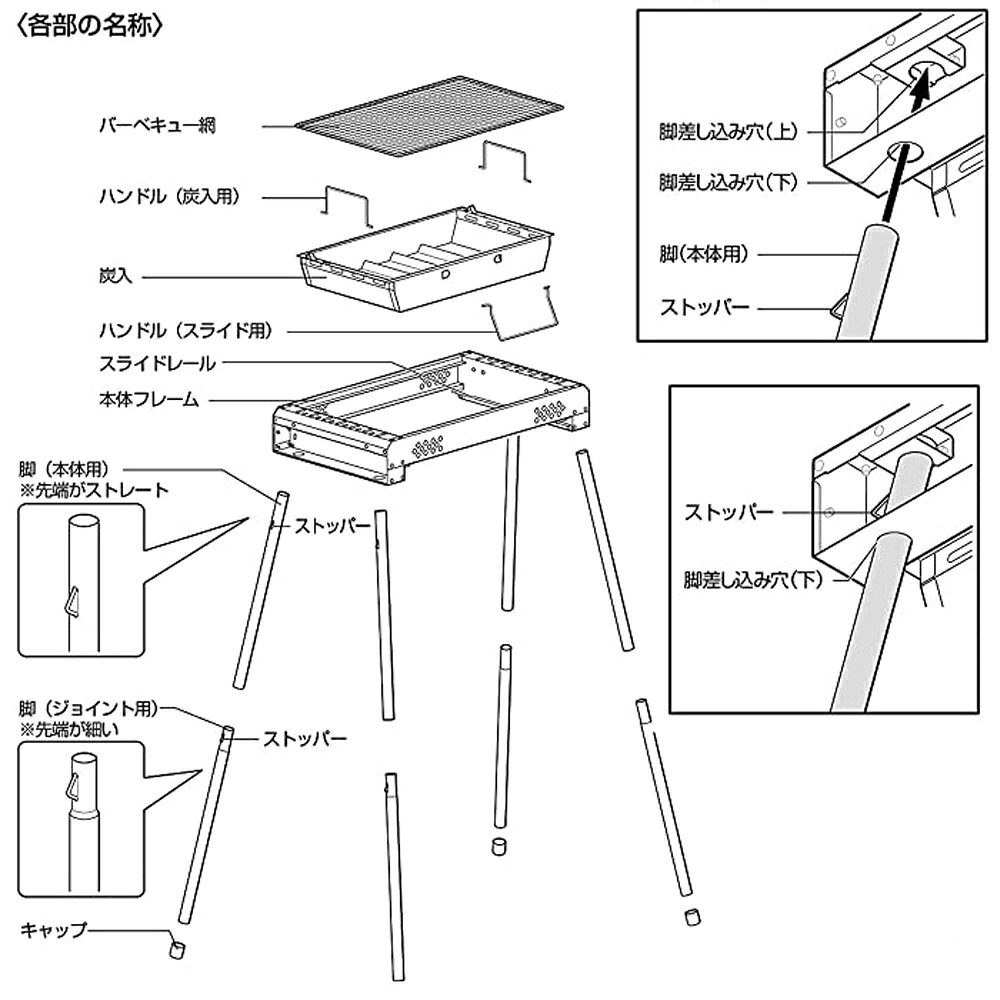 〈各部の名称〉

バーベキュー網

ハンドル（炭入用）

炭入

ハンドル（スライド用）

スライドレール

本体フレーム

脚（本体用）
※先端がストレート

ストッパー

脚（ジョイント用）
※先端が細い

ストッパー

キャップ

脚差し込み穴（上）

脚差し込み穴（下）

脚（本体用）

ストッパー

ストッパー

脚差し込み穴（下）