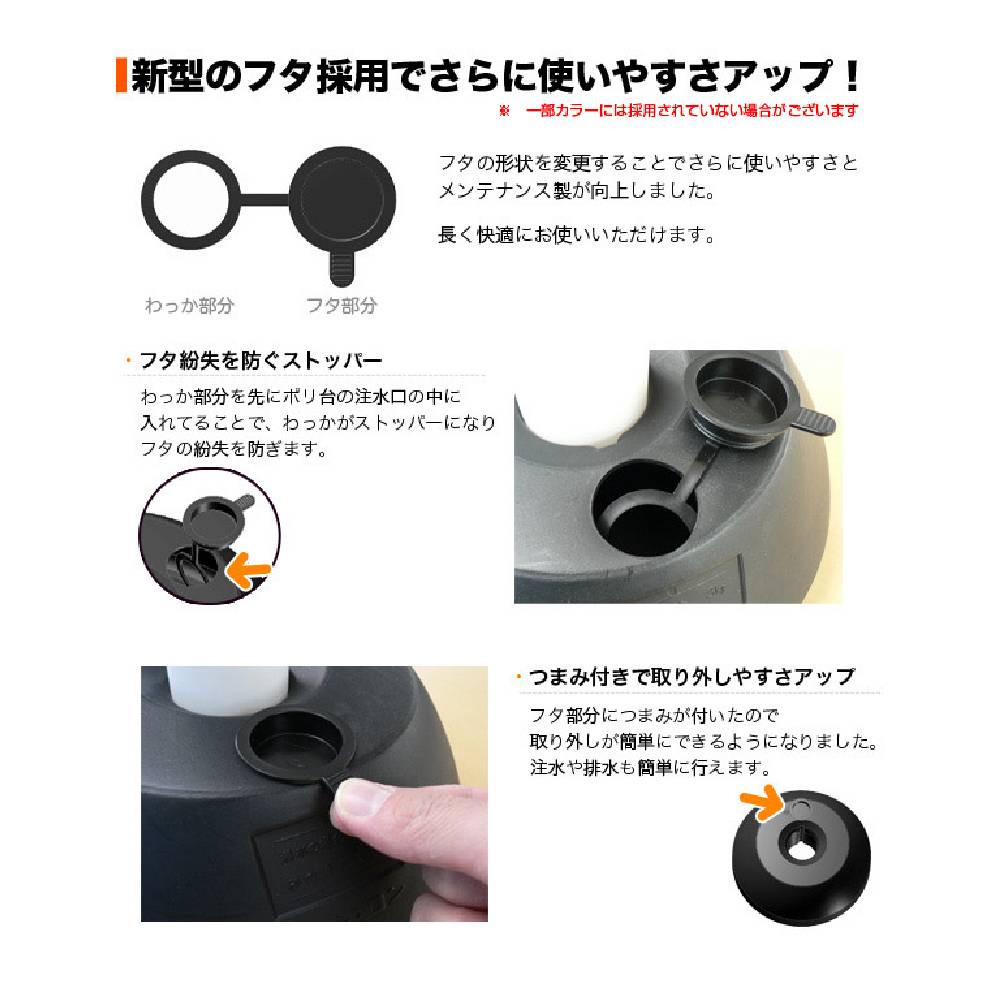 新型のフタ採用でさらに使いやすさアップ！

※　一部カラーには採用されていない場合がございます

フタの形状を変更することでさらに使いやすさとメンテナンス製が向上しました。

長く快適にお使いいただけます。

わっか部分　フタ部分

・フタ紛失を防ぐストッパー

わっか部分を先にポリ台の注水口の中に入れてることで、わっかがストッパーになりフタの紛失を防ぎます。

・つまみ付きで取り外しやすさアップ

フタ部分につまみが付いたので取り外しが簡単にできるようになりました。注水や排水も簡単に行えます。