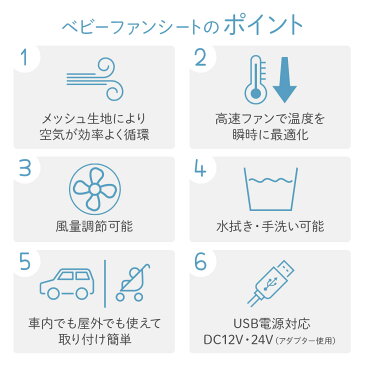 ベビーファンシートのポイント

1

メッシュ生地により
空気が効率よく循環

2

高速ファンで温度を
瞬時に最適化

3

風量調節可能

4

水拭き・手洗い可能

5

車内でも屋外でも使えて
取り付け簡単

6

USB電源対応
DC12V・24V（アダプター使用）