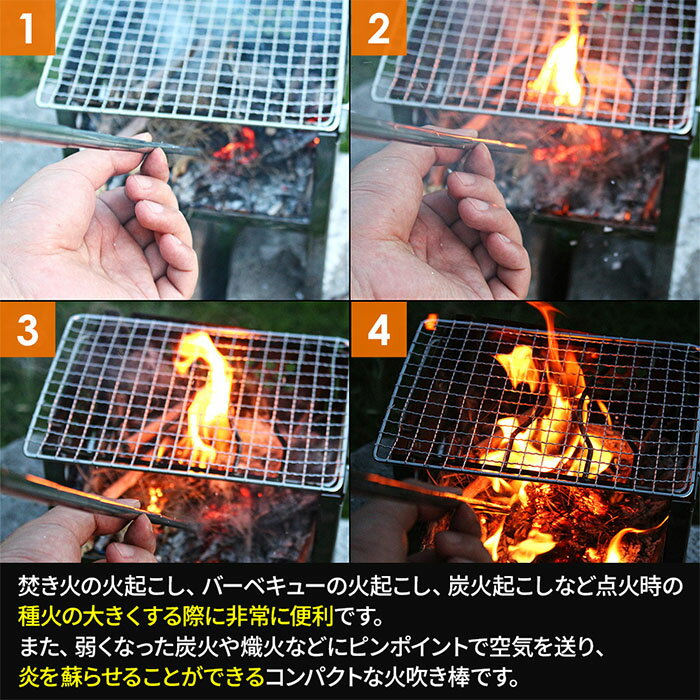 1
2
3
4

焚き火の火起こし、バーベキューの火起こし、炭火起こしなど点火時の種火の大きくする際に非常に便利です。
また、弱くなった炭火や熾火などにピンポイントで空気を送り、炎を蘇らせることができるコンパクトな火吹き棒です。