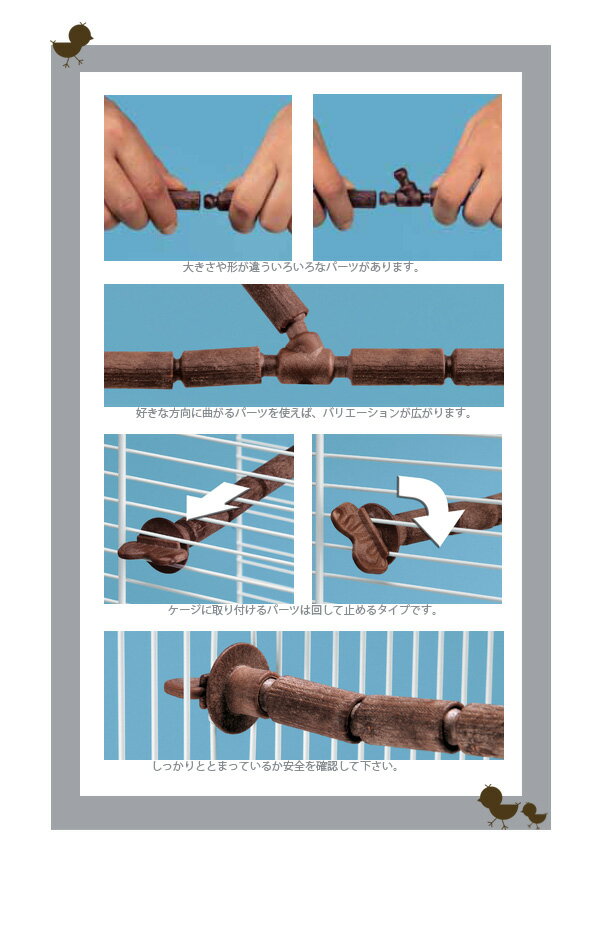 大きさや形が違ういろいろなパーツがあります。

好きな方向に曲がるパーツを使えば、バリエーションが広がります。

ケージに取り付けるパーツは回して止めるタイプです。

しっかりととまっているか安全を確認して下さい。